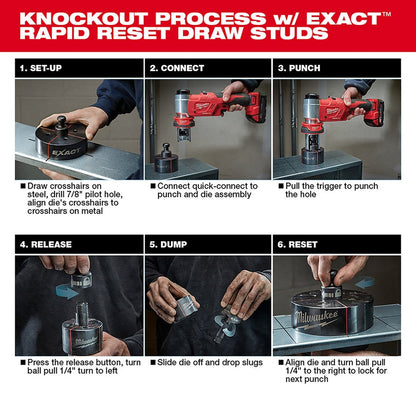 KNOCKOUT PROCESS w/ EXACT™ RAPID RESET DRAW STUDS

1. SET-UP

EXACT

■ Draw crosshairs on steel, drill 7/8" pilot hole, align die's crosshairs to crosshairs on metal

2. CONNECT

■ Connect quick-connect to punch and die assembly

3. PUNCH

■ Pull the trigger to punch the hole

4. RELEASE

Milwaukee

■ Press the release button, turn ball pull 1/4" turn to left

5. DUMP

■ Slide die off and drop slugs

6. RESET

Milwaukee

■ Align die and turn ball pull 1/4" to the right to lock for next punch