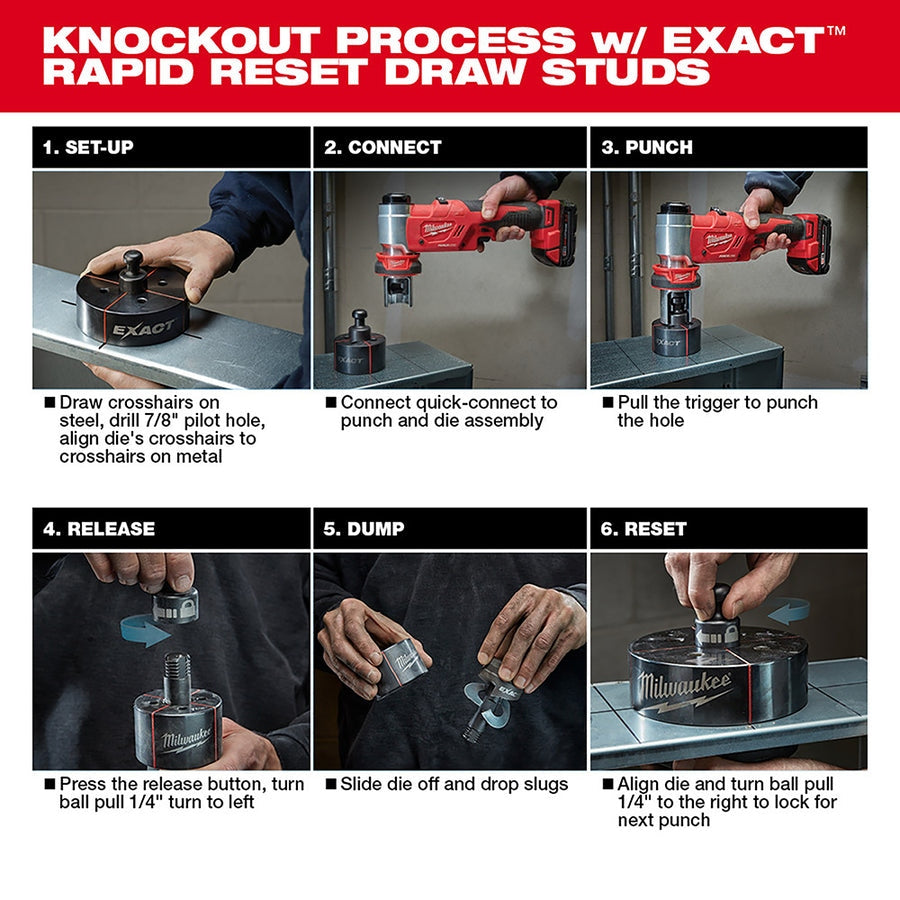 KNOCKOUT PROCESS w/ EXACT™ RAPID RESET DRAW STUDS

1. SET-UP

EXACT

■ Draw crosshairs on steel, drill 7/8" pilot hole, align die's crosshairs to crosshairs on metal

2. CONNECT

Milwaukee

EXACT

■ Connect quick-connect to punch and die assembly

3. PUNCH

Milwaukee

EXACT

■ Pull the trigger to punch the hole

4. RELEASE

Milwaukee

■ Press the release button, turn ball pull 1/4" turn to left

5. DUMP

Milwaukee

EXACT

■ Slide die off and drop slugs

6. RESET

Milwaukee

■ Align die and turn ball pull 1/4" to the right to lock for next punch