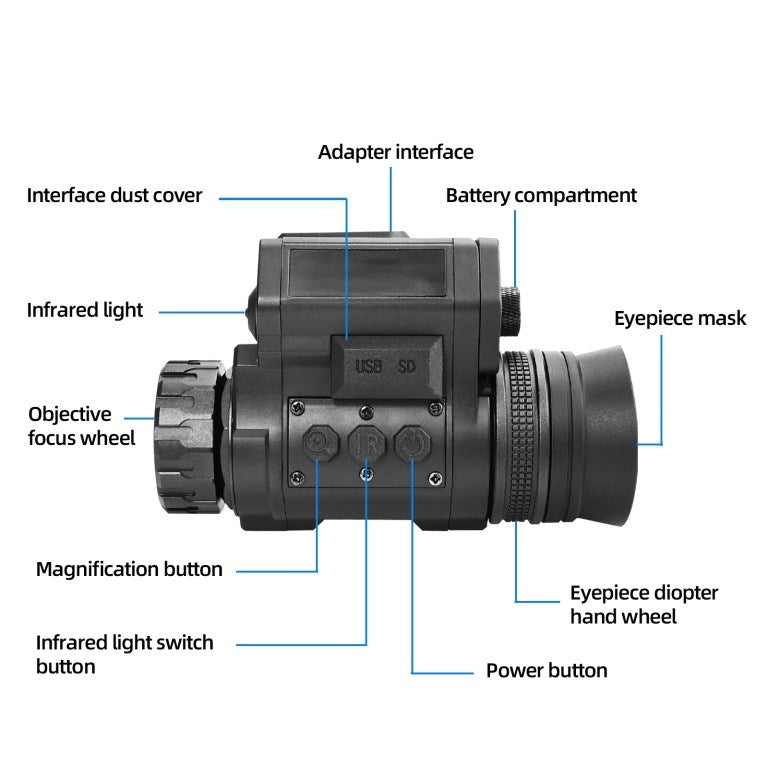 Adapter interface

Interface dust cover

Battery compartment

Infrared light

Eyepiece mask

USB SD

Objective focus wheel

IR

Magnification button

Eyepiece diopter hand wheel

Infrared light switch button

Power button