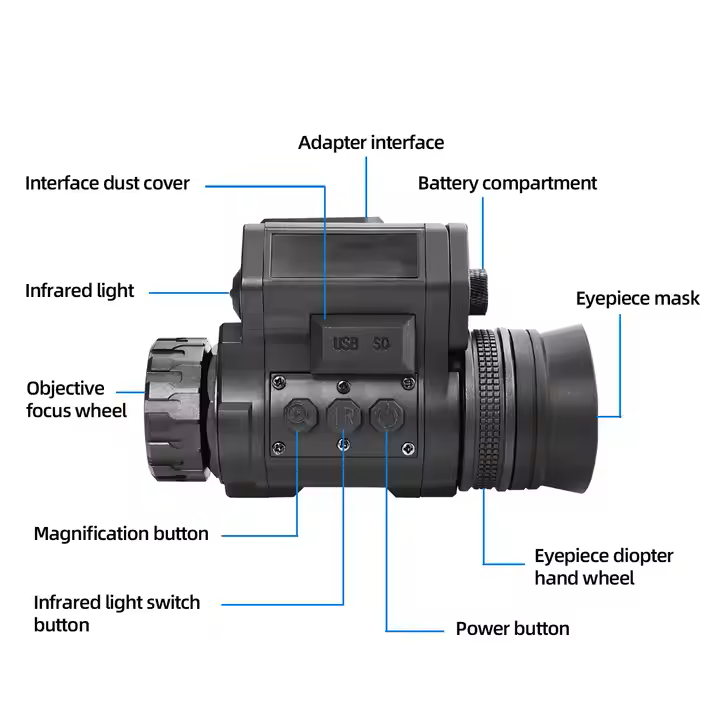 Adapter interface

Interface dust cover

Battery compartment

Infrared light

Eyepiece mask

USB SD

Objective focus wheel

IR

Magnification button

Eyepiece diopter hand wheel

Infrared light switch button

Power button